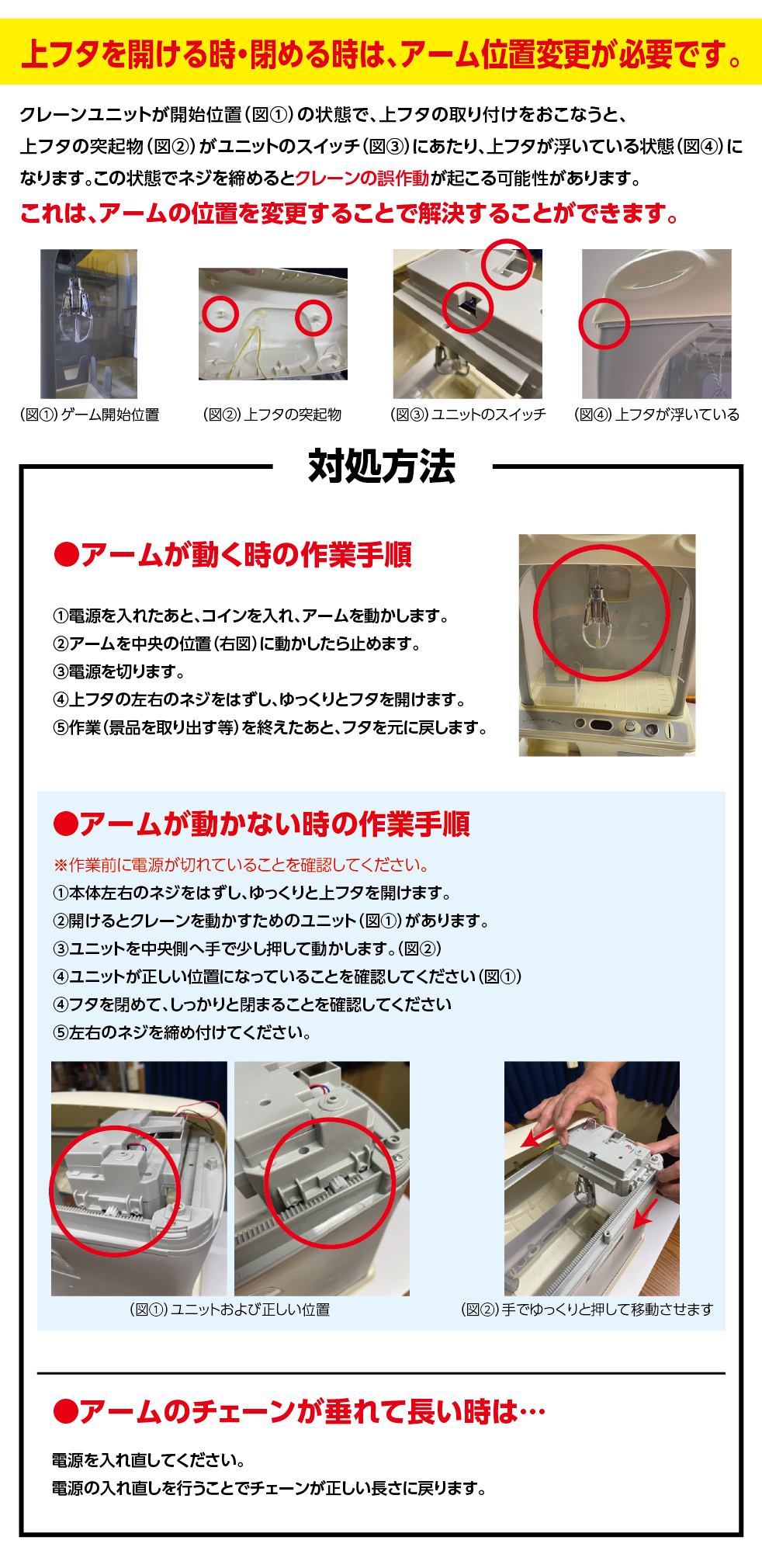 上フタを開ける時・閉める時は、アーム位置変更が必要です。

クレーンユニットが開始位置（図①）の状態で、上フタの取り付けをおこなうと、上フタの突起物（図②）がユニットのスイッチ（図③）にあたり、上フタが浮いている状態（図④）になります。この状態でネジを締めるとクレーンの誤作動が起こる可能性があります。

これは、アームの位置を変更することで解決することができます。

（図①）ゲーム開始位置

（図②）上フタの突起物

（図③）ユニットのスイッチ

（図④）上フタが浮いている

対処方法

●アームが動く時の作業手順

①電源を入れたあと、コインを入れ、アームを動かします。
②アームを中央の位置（右図）に動かしたら止めます。
③電源を切ります。
④上フタの左右のネジをはずし、ゆっくりとフタを開けます。
⑤作業（景品を取り出す等）を終えたあと、フタを元に戻します。

●アームが動かない時の作業手順

※作業前に電源が切れていることを確認してください。
①本体左右のネジをはずし、ゆっくりと上フタを開けます。
②開けるとクレーンを動かすためのユニット（図①）があります。
③ユニットを中央側へ手で少し押して動かします。（図②）
④ユニットが正しい位置になっていることを確認してください（図①）
④フタを閉めて、しっかりと閉まることを確認してください
⑤左右のネジを締め付けてください。

（図①）ユニットおよび正しい位置

（図②）手でゆっくりと押して移動させます

●アームのチェーンが垂れて長い時は…

電源を入れ直してください。
電源の入れ直しを行うことでチェーンが正しい長さに戻ります。